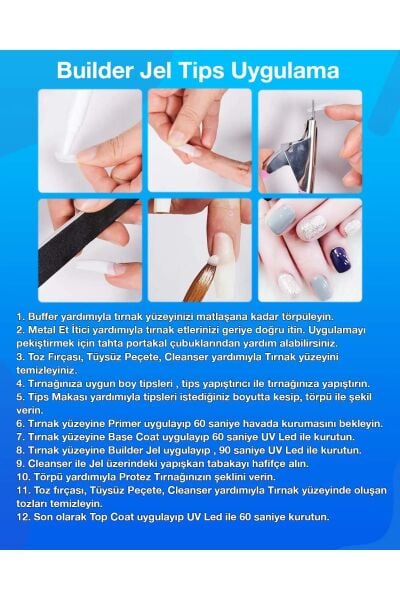 Builder Jel Tips Uygulama

1. Buffer yardımıyla tırnak yüzeyinizi matlaşana kadar törpüleyin.
2. Metal Et İtici yardımıyla tırnak etlerinizi geriye doğru itin. Uygulamayı pekiştirmek için tahta portakal çubuklarından yardım alabilirsiniz.
3. Toz Fırçası, Tüysüz Peçete, Cleanser yardımıyla Tırnak yüzeyini temizleyiniz.
4. Tırnağınıza uygun boy tipsleri , tips yapıştırıcı ile tırnağınıza yapıştırın.
5. Tips Makası yardımıyla tipsleri istediğiniz boyutta kesip, törpü ile şekil verin.
6. Tırnak yüzeyine Primer uygulayıp 60 saniye havada kurumasını bekleyin.
7. Tırnak yüzeyine Base Coat uygulayıp 60 saniye UV Led ile kurutun.
8. Tırnak yüzeyine Builder Jel uygulayıp , 90 saniye UV Led ile kurutun.
9. Cleanser ile Jel üzerindeki yapışkan tabakayı hafifçe alın.
10. Törpü yardımıyla Protez Tırnağınızın şeklini verin.
11. Toz fırçası, Tüysüz Peçete, Cleanser yardımıyla Tırnak yüzeyinde oluşan tozları temizleyin.
12. Son olarak Top Coat uygulayıp UV Led ile 60 saniye kurutun.